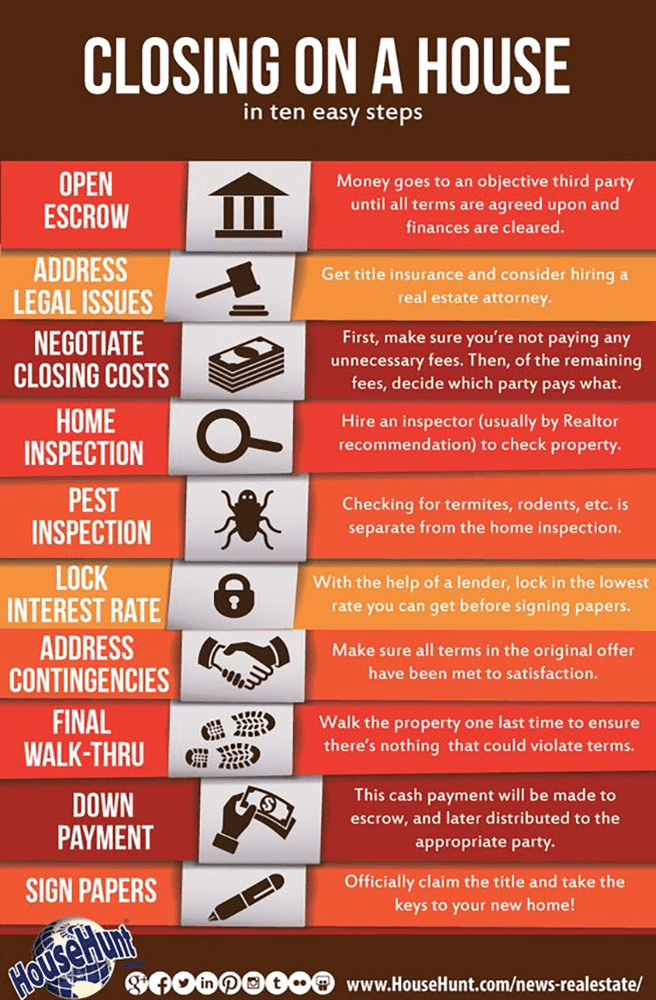 CLOSING ON A HOUSE

in ten easy steps

OPEN ESCROW

Money goes to an objective third party until all terms are agreed upon and finances are cleared.

ADDRESS LEGAL ISSUES

Get title insurance and consider hiring a real estate attorney.

NEGOTIATE CLOSING COSTS

First, make sure you're not paying any unnecessary fees. Then, of the remaining fees, decide which party pays what.

HOME INSPECTION

Hire an inspector (usually by Realtor recommendation) to check property.

PEST INSPECTION

Checking for termites, rodents, etc. is separate from the home inspection.

LOCK INTEREST RATE

With the help of a lender, lock in the lowest rate you can get before signing papers.

ADDRESS CONTINGENCIES

Make sure all terms in the original offer have been met to satisfaction.

FINAL WALK-THRU

Walk the property one last time to ensure there's nothing that could violate terms.

DOWN PAYMENT

This cash payment will be made to escrow, and later distributed to the appropriate party.

SIGN PAPERS

Officially claim the title and take the keys to your new home!

HouseHunt

www.HouseHunt.com/news-realestate/